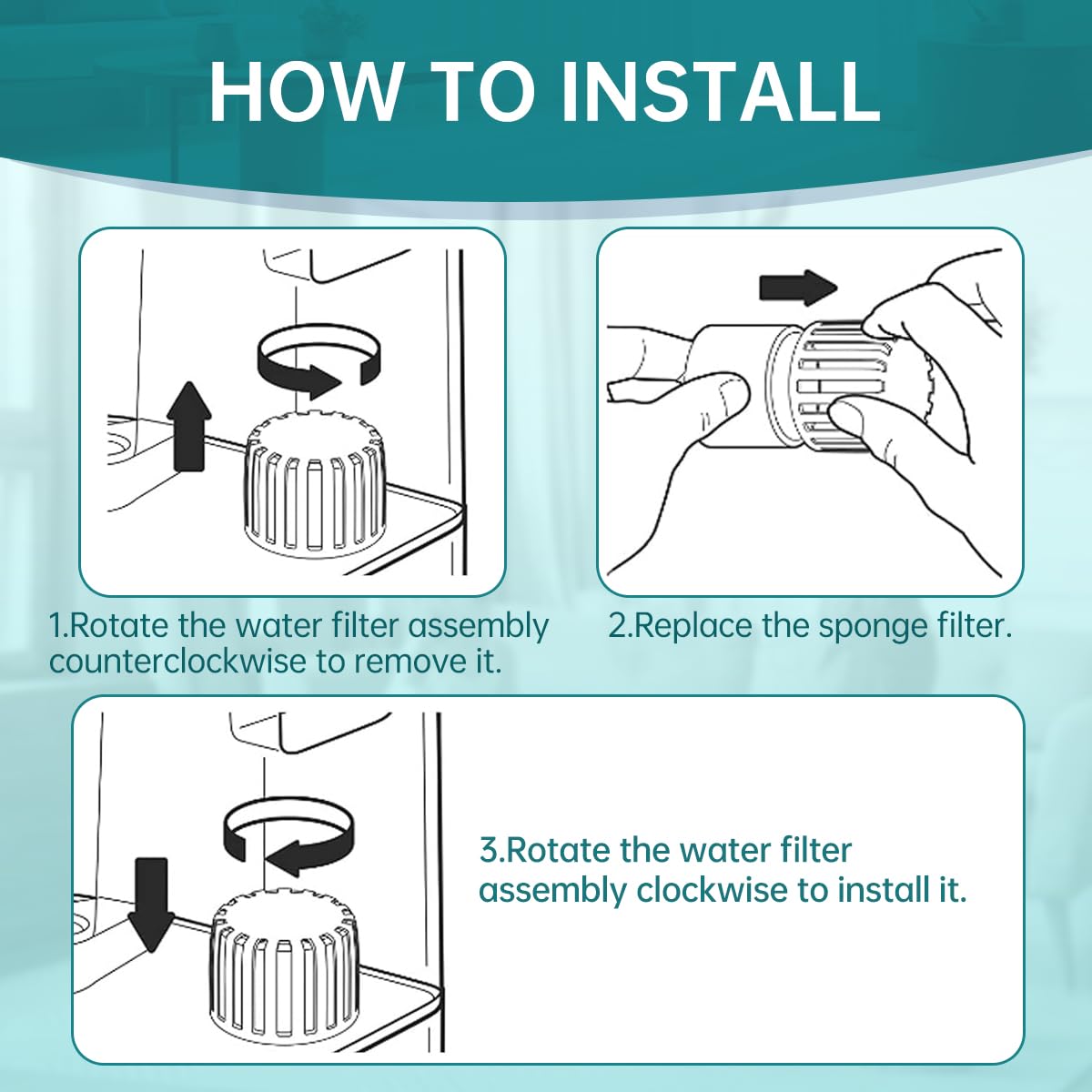 HOW TO INSTALL

1.Rotate the water filter assembly counterclockwise to remove it.

2.Replace the sponge filter.

3.Rotate the water filter assembly clockwise to install it.